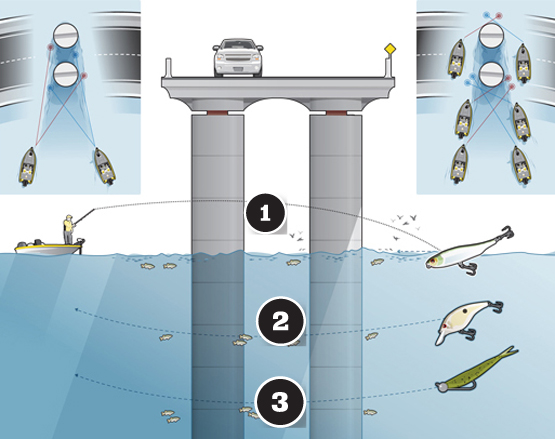 1

2

3