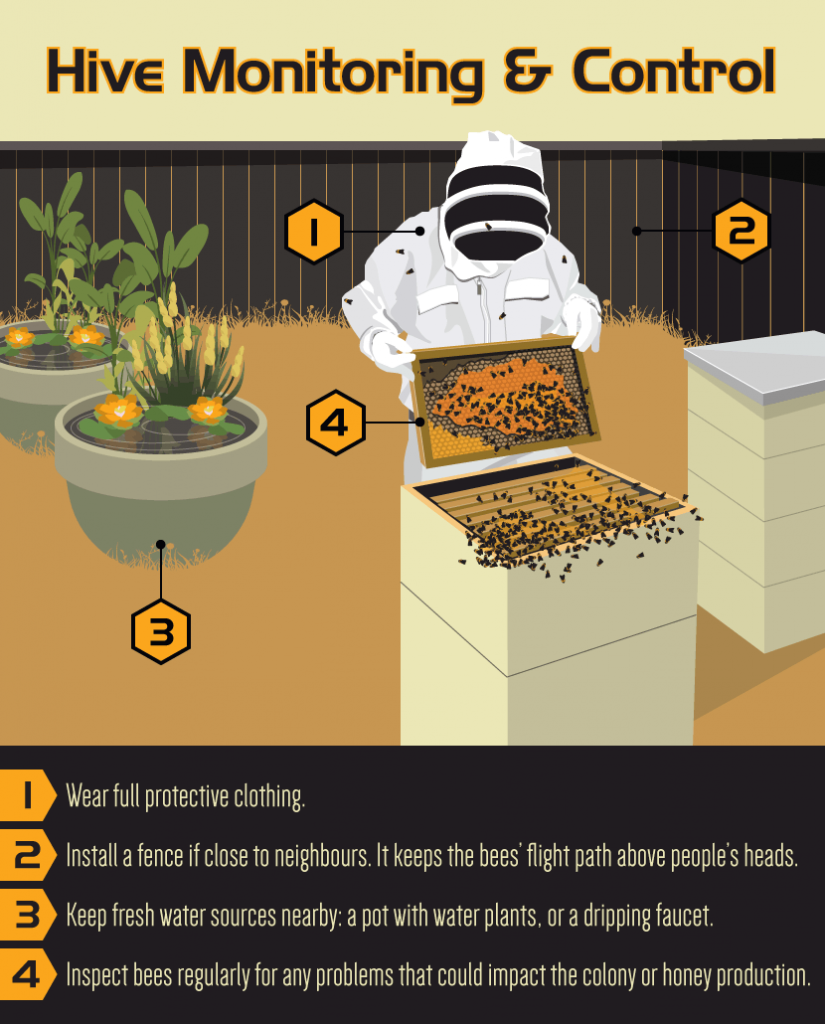 Hive Monitoring & Control

1

2

4

3

1 Wear full protective clothing.

2 Install a fence if close to neighbours. It keeps the bees' flight path above people's heads.

3 Keep fresh water sources nearby: a pot with water plants, or a dripping faucet.

4 Inspect bees regularly for any problems that could impact the colony or honey production.