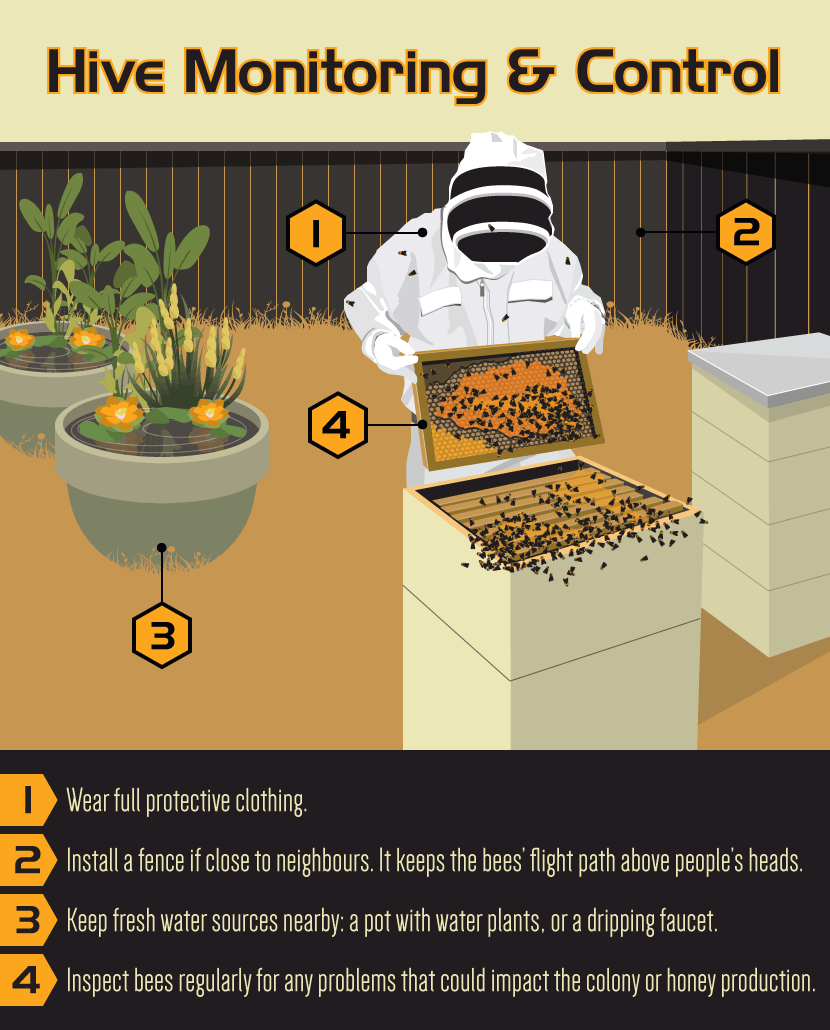 Hive Monitoring & Control

1

2

4

3

1 Wear full protective clothing.

2 Install a fence if close to neighbours. It keeps the bees' flight path above people's heads.

3 Keep fresh water sources nearby: a pot with water plants, or a dripping faucet.

4 Inspect bees regularly for any problems that could impact the colony or honey production.