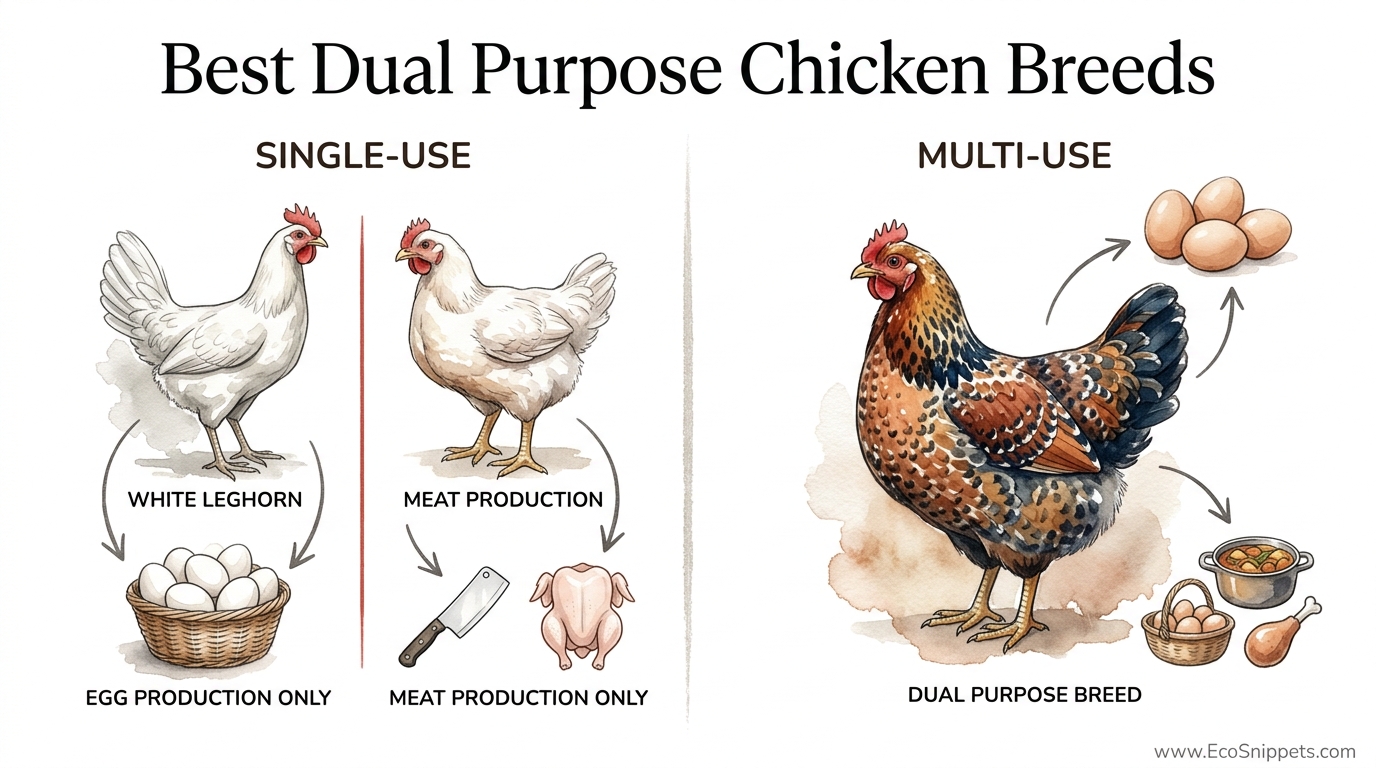 Best Dual Purpose Chicken Breeds

SINGLE-USE

WHITE LEGHORN

EGG PRODUCTION ONLY

MEAT PRODUCTION

MEAT PRODUCTION ONLY

MULTI-USE

DUAL PURPOSE BREED

www.EcoSnippets.com