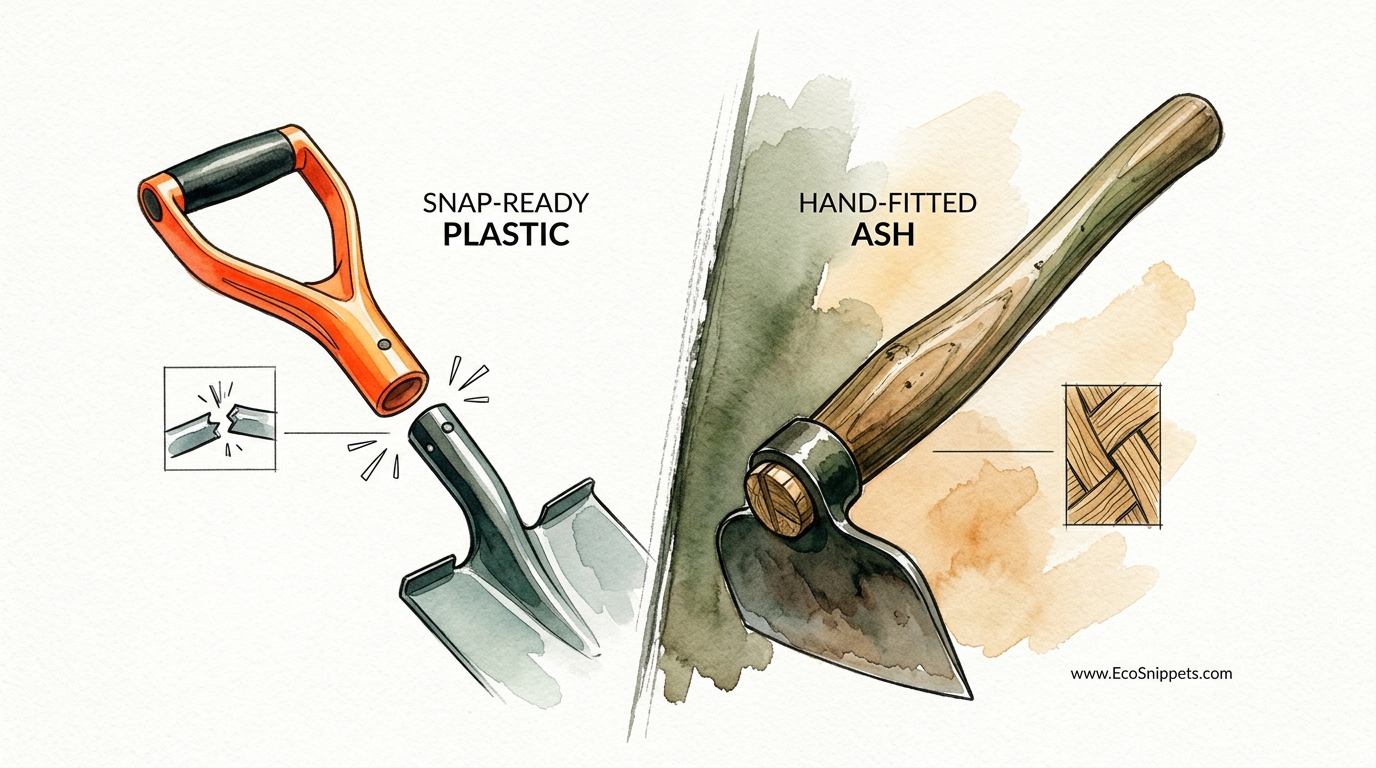 SNAP-READY
PLASTIC

HAND-FITTED
ASH

www.EcoSnippets.com